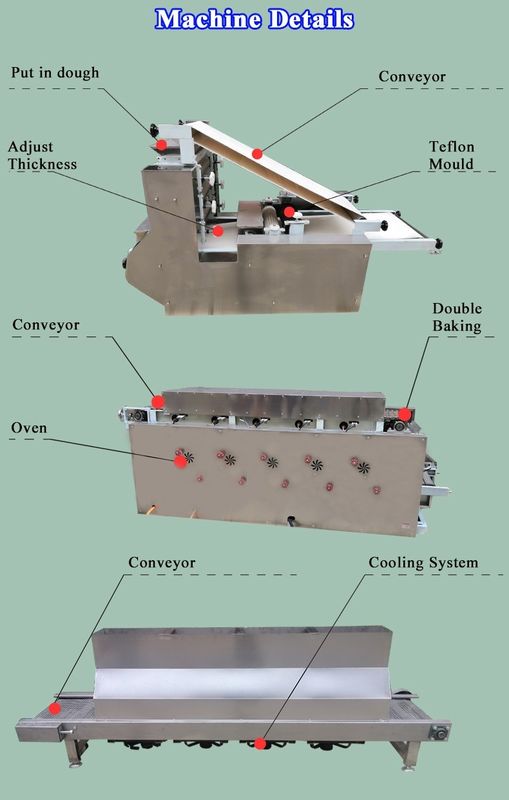 Machine Details

Put in dough

Conveyor

Adjust Thickness

Teflon Mould

Conveyor

Double Baking

Oven

Conveyor

Cooling System