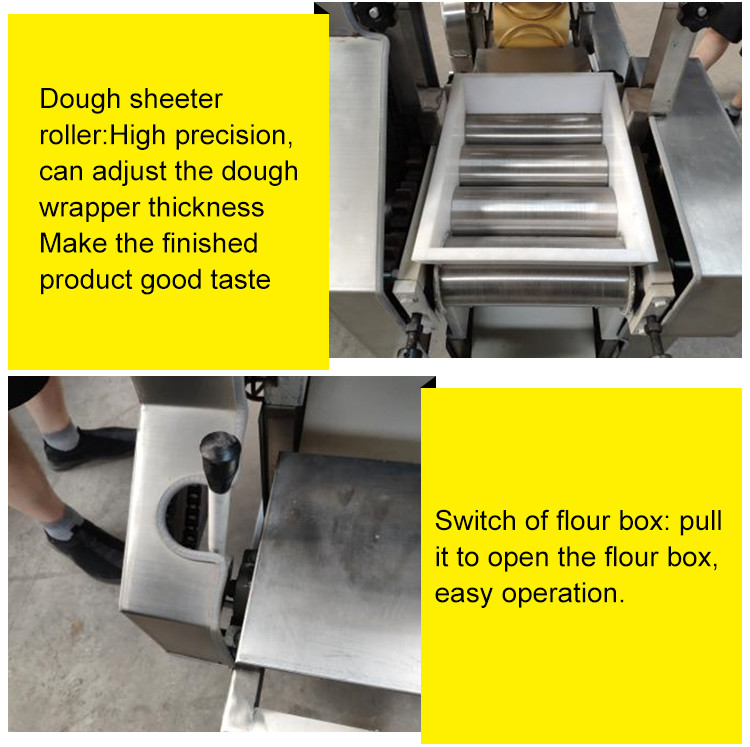 Dough sheeter roller:High precision, can adjust the dough wrapper thickness Make the finished product good taste

Switch of flour box: pull it to open the flour box, easy operation.